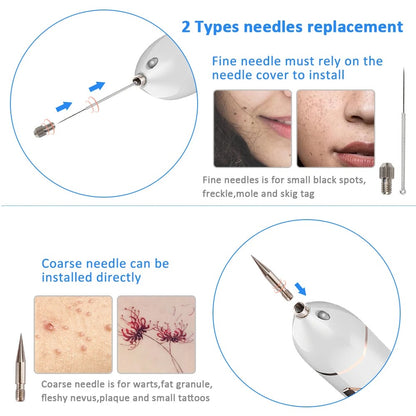 2 Types needles replacement

Fine needle must rely on the needle cover to install

Fine needles is for small black spots, freckle,mole and skig tag

Coarse needle can be installed directly

Coarse needle is for warts,fat granule, fleshy nevus,plaque and small tattoos