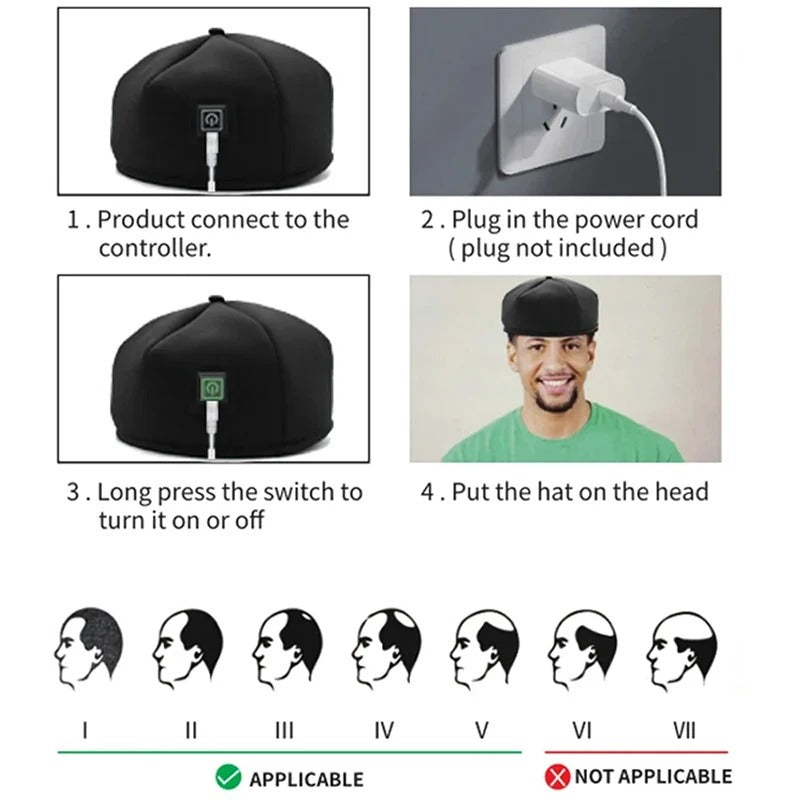 1 . Product connect to the controller.

2 . Plug in the power cord ( plug not included )

3 . Long press the switch to turn it on or off

4 . Put the hat on the head

I II III IV V VI VII

APPLICABLE

NOT APPLICABLE