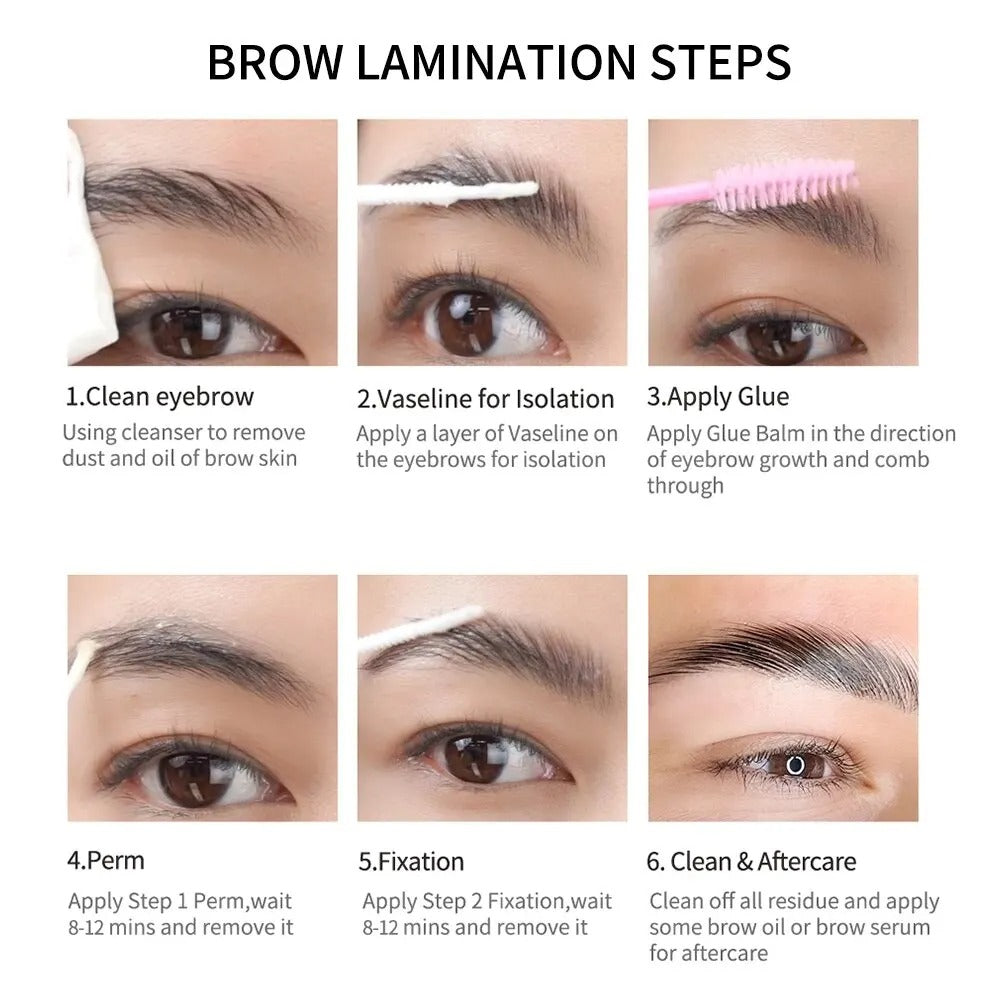 BROW LAMINATION STEPS

1.Clean eyebrow
Using cleanser to remove dust and oil of brow skin

2.Vaseline for Isolation
Apply a layer of Vaseline on the eyebrows for isolation

3.Apply Glue
Apply Glue Balm in the direction of eyebrow growth and comb through

4.Perm
Apply Step 1 Perm,wait 8-12 mins and remove it

5.Fixation
Apply Step 2 Fixation,wait 8-12 mins and remove it

6. Clean & Aftercare
Clean off all residue and apply some brow oil or brow serum for aftercare