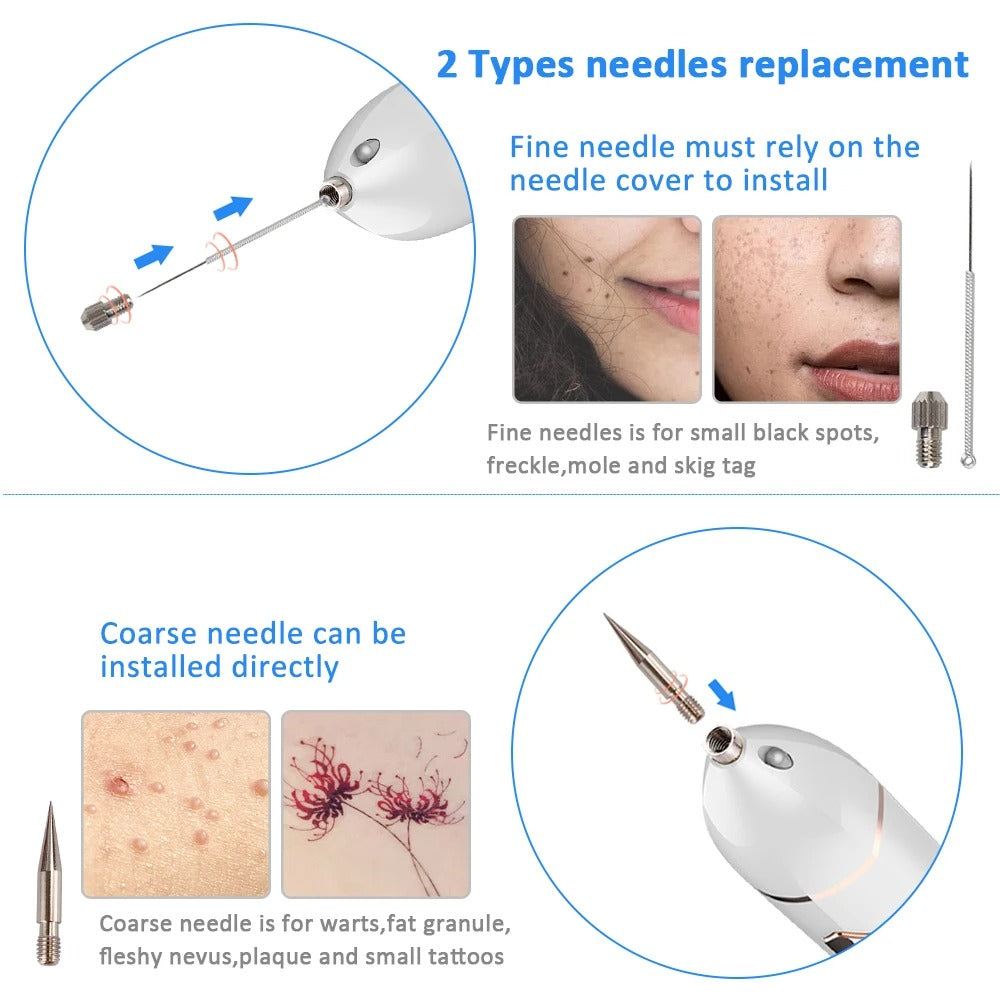 2 Types needles replacement

Fine needle must rely on the needle cover to install

Fine needles is for small black spots, freckle,mole and skig tag

Coarse needle can be installed directly

Coarse needle is for warts,fat granule, fleshy nevus,plaque and small tattoos